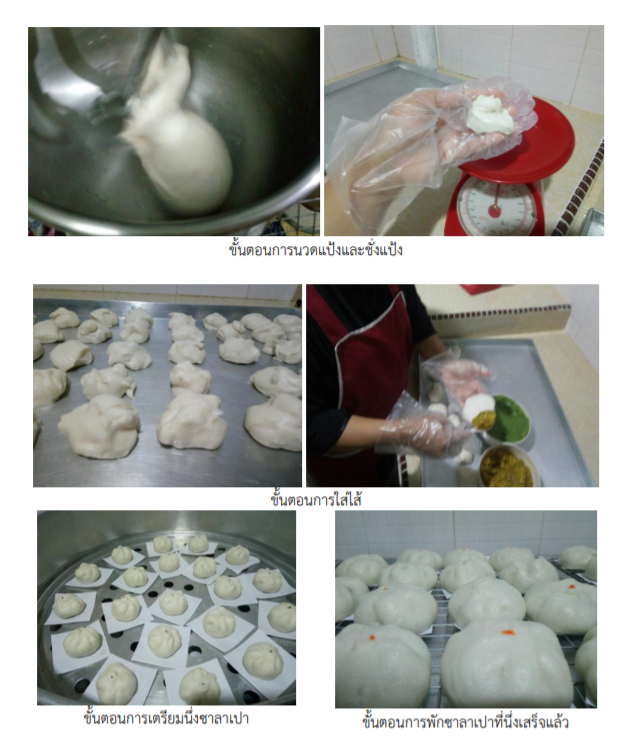 ขั้นตอนการนวดแป้งและชั่งแป้ง

ขั้นตอนการใส่ไส้

ขั้นตอนการเตรียมนึ่งซาลาเปา

ขั้นตอนการพักซาลาเปาที่นึ่งเสร็จแล้ว